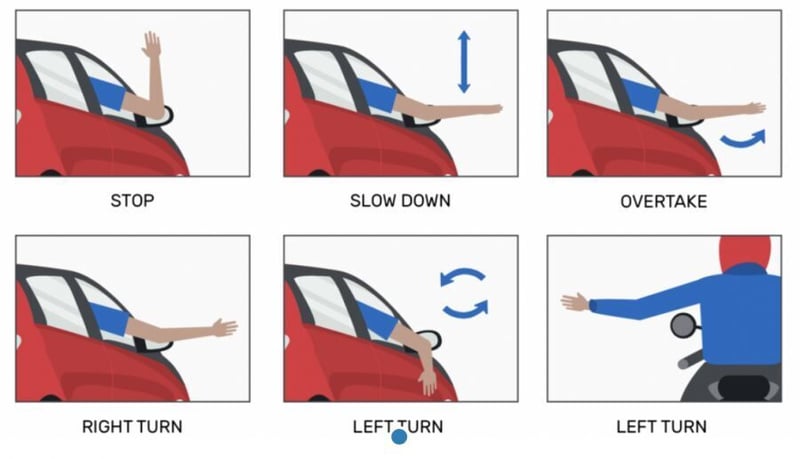 STOP

SLOW DOWN

OVERTAKE

RIGHT TURN

LEFT TURN

LEFT TURN